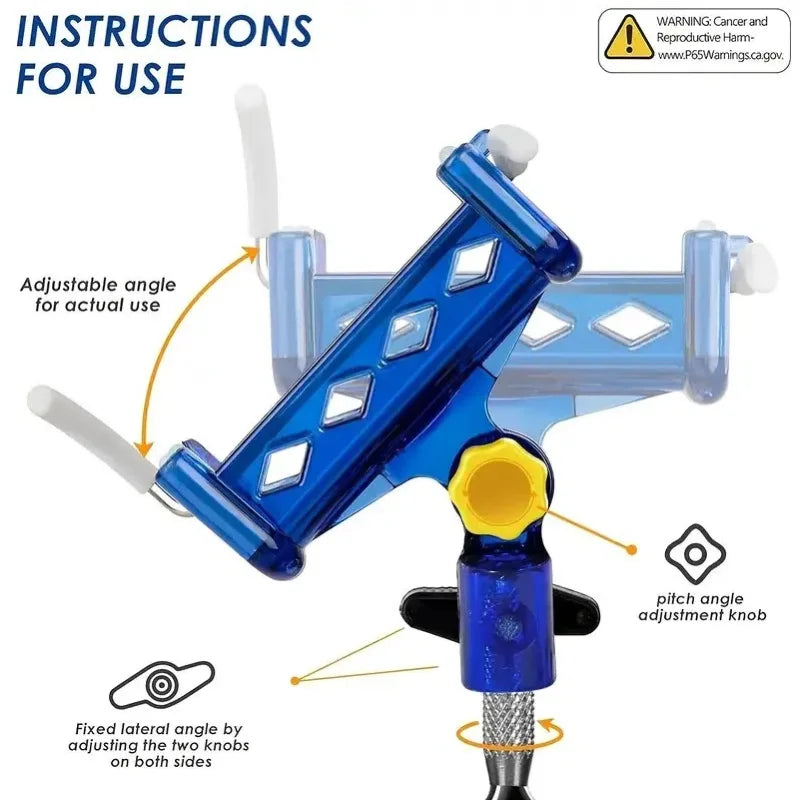 INSTRUCTIONS FOR USE

WARNING: Cancer and Reproductive Harm- www.P65Warnings.ca.gov.

Adjustable angle for actual use

pitch angle adjustment knob

Fixed lateral angle by adjusting the two knobs on both sides