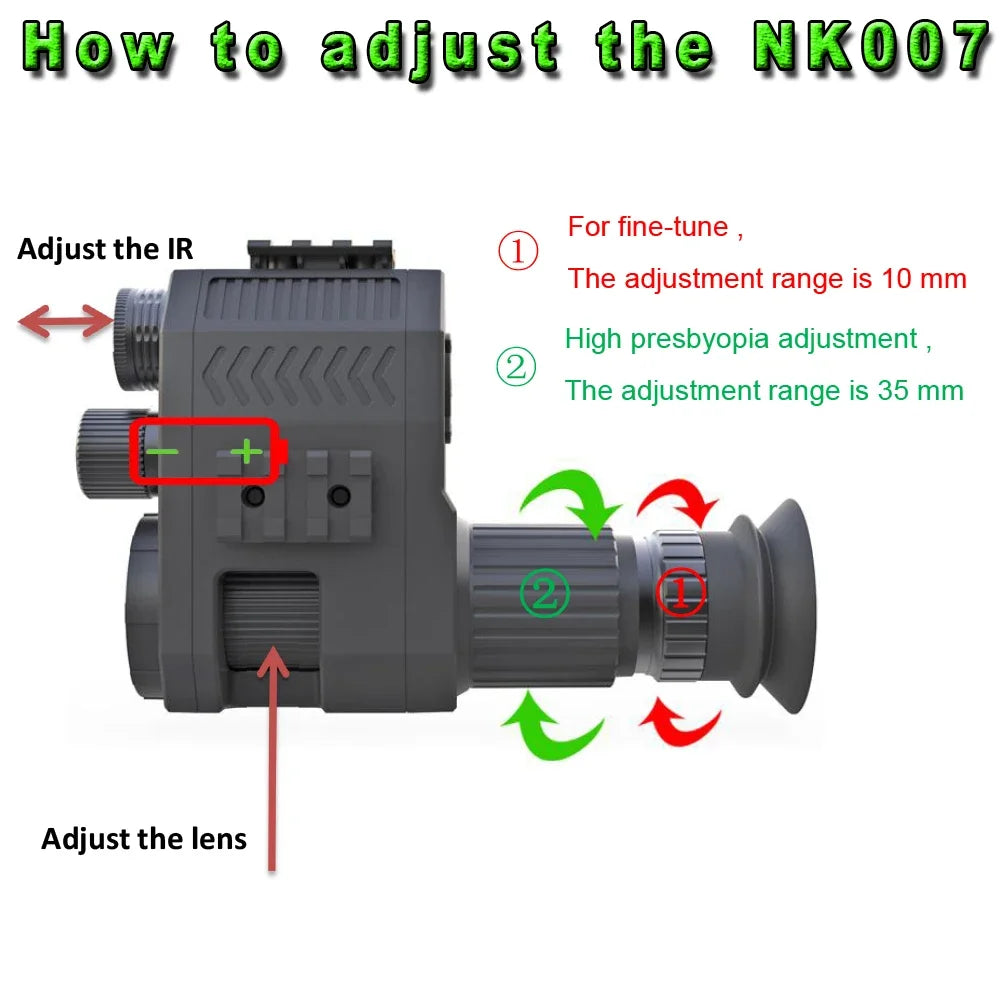 How to adjust the NK007

Adjust the IR

① For fine-tune ,
The adjustment range is 10 mm

② High presbyopia adjustment ,
The adjustment range is 35 mm

− +

②

①

Adjust the lens