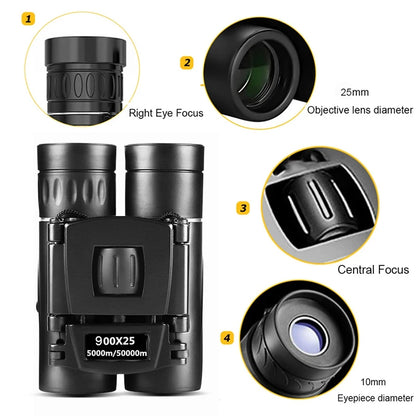 1

Right Eye Focus

2

25mm

Objective lens diameter

3

Central Focus

900X25

5000m/50000m

4

10mm

Eyepiece diameter