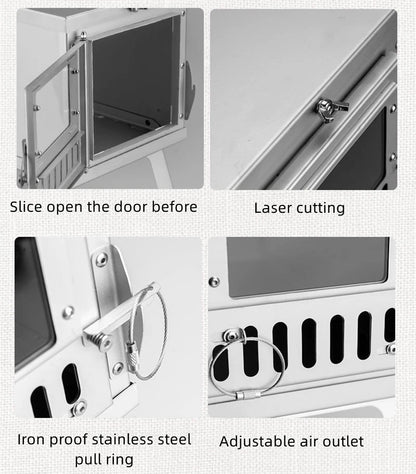 Slice open the door before

Laser cutting

Iron proof stainless steel pull ring

Adjustable air outlet